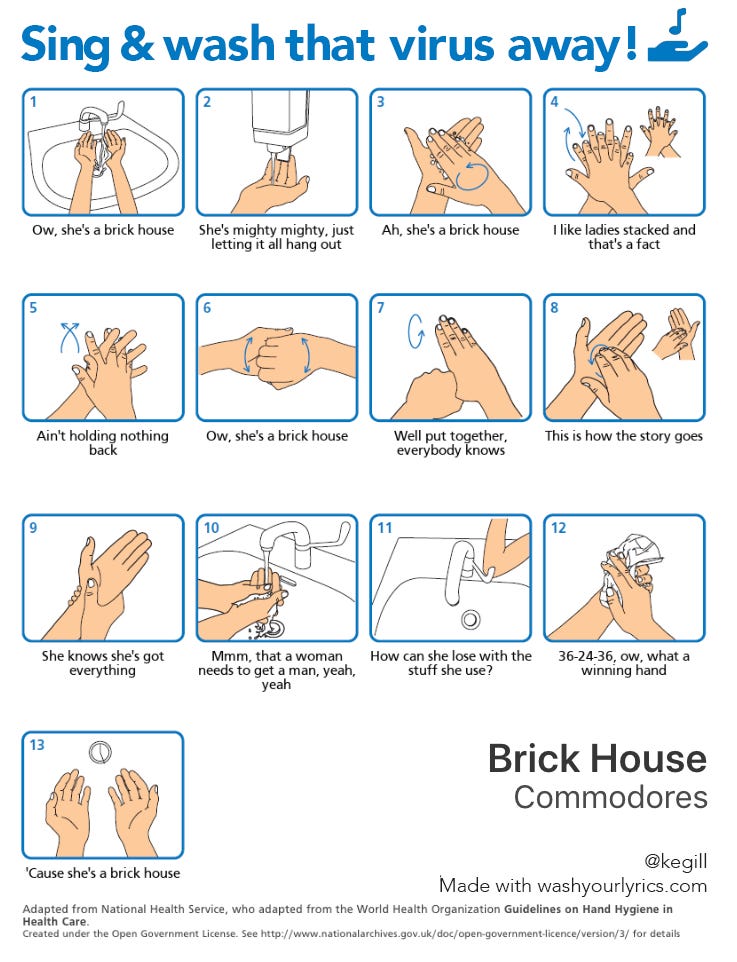 Sing & wash that virus away!

1
Ow, she's a brick house

2
She's mighty mighty, just letting it all hang out

3
Ah, she's a brick house

4
I like ladies stacked and that's a fact

5
Ain't holding nothing back

6
Ow, she's a brick house

7
Well put together, everybody knows

8
This is how the story goes

9
She knows she's got everything

10
Mmm, that a woman needs to get a man, yeah, yeah

11
How can she lose with the stuff she use?

12
36-24-36, ow, what a winning hand

13
'Cause she's a brick house

Brick House
Commodores

@kegill
Made with washyourlyrics.com

Adapted from National Health Service, who adapted from the World Health Organization Guidelines on Hand Hygiene in Health Care.
Created under the Open Government License. See http://www.nationalarchives.gov.uk/doc/open-government-licence/version/3/ for details