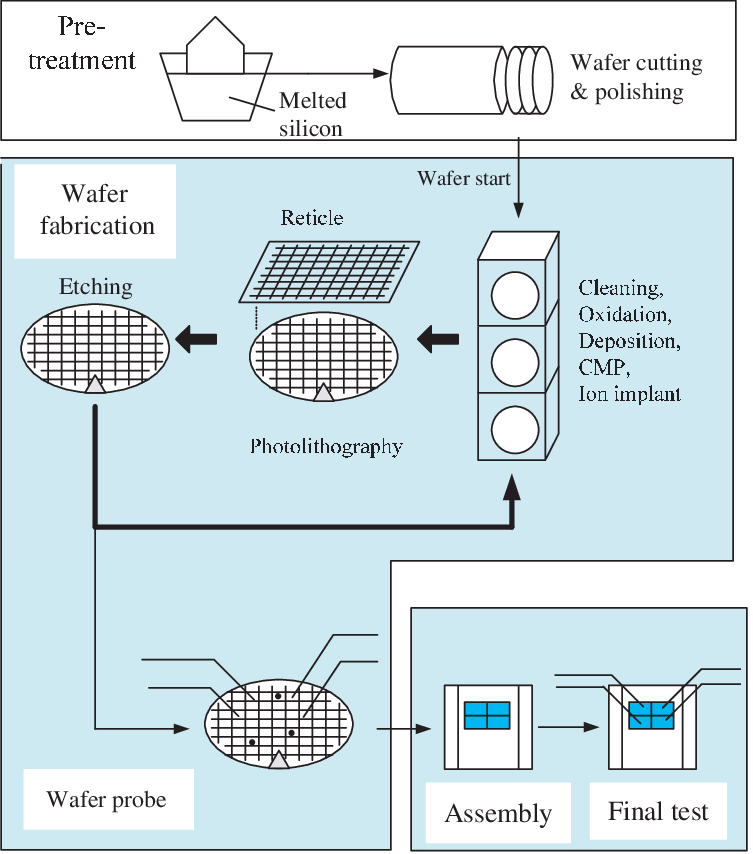 Pre-treatment

Melted silicon

Wafer cutting & polishing

Wafer start

Wafer fabrication

Reticle

Etching

Cleaning, Oxidation, Deposition, CMP, Ion implant

Photolithography

Wafer probe

Assembly

Final test