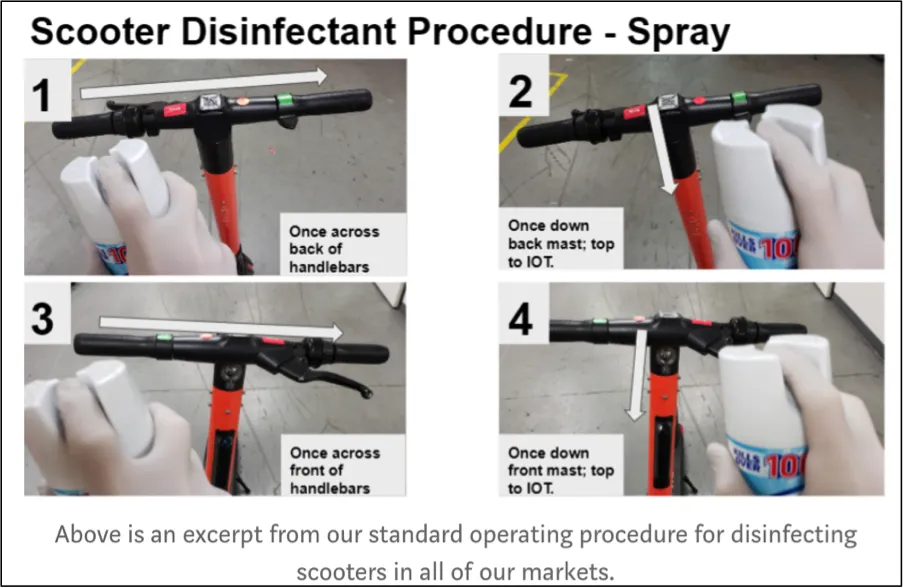 Scooter Disinfectant Procedure - Spray

1

Once across back of handlebars

2

Once down back mast; top to IOT.

3

Once across front of handlebars

4

Once down front mast; top to IOT.

Above is an excerpt from our standard operating procedure for disinfecting scooters in all of our markets.